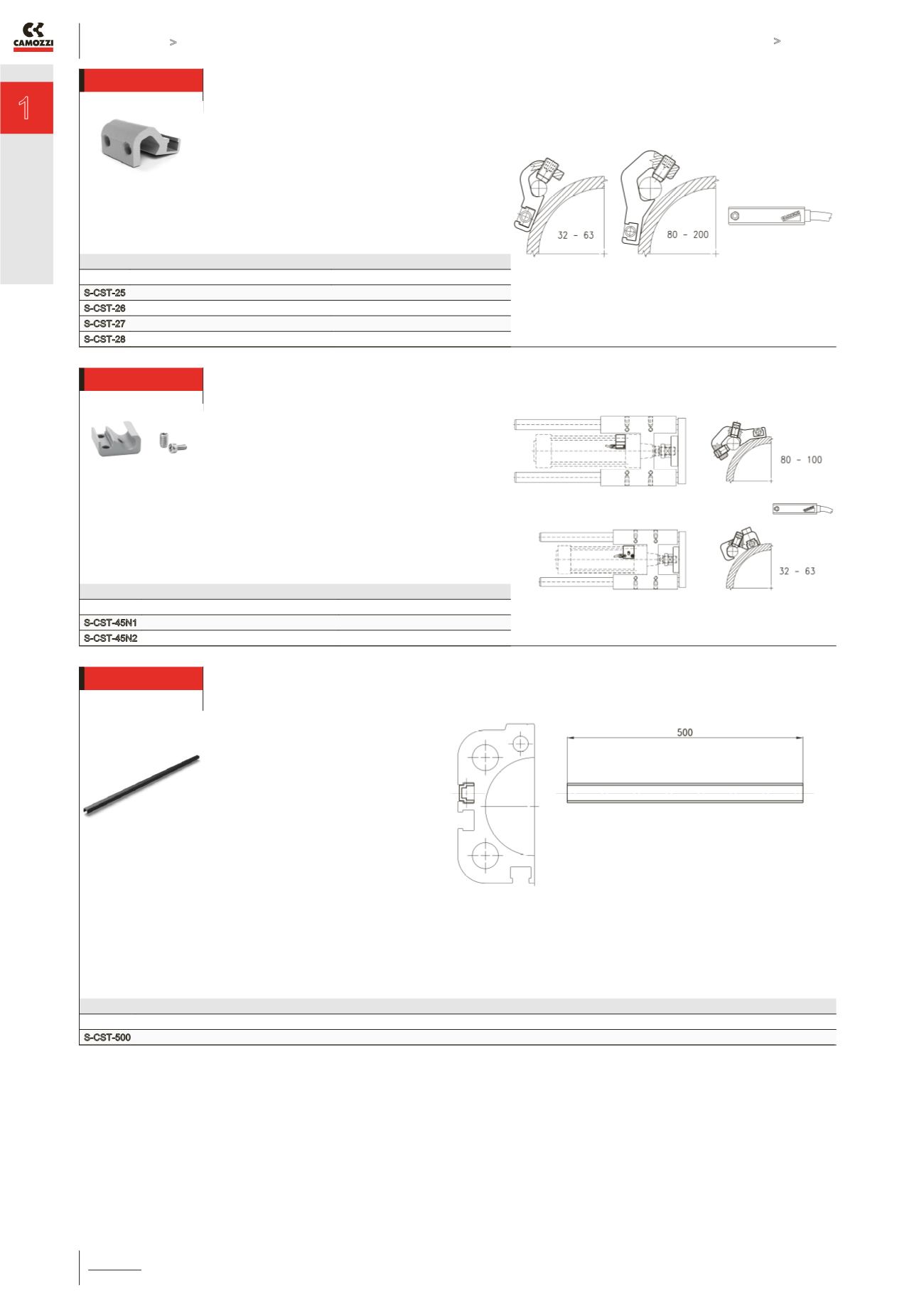 CAMOZZI

>

>

1

32 - 63

80 - 200

S-CST-25

S-CST-26

S-CST-27

S-CST-28

80 - 100

32 - 63

S-CST-45N1

S-CST-45N2

500

S-CST-500