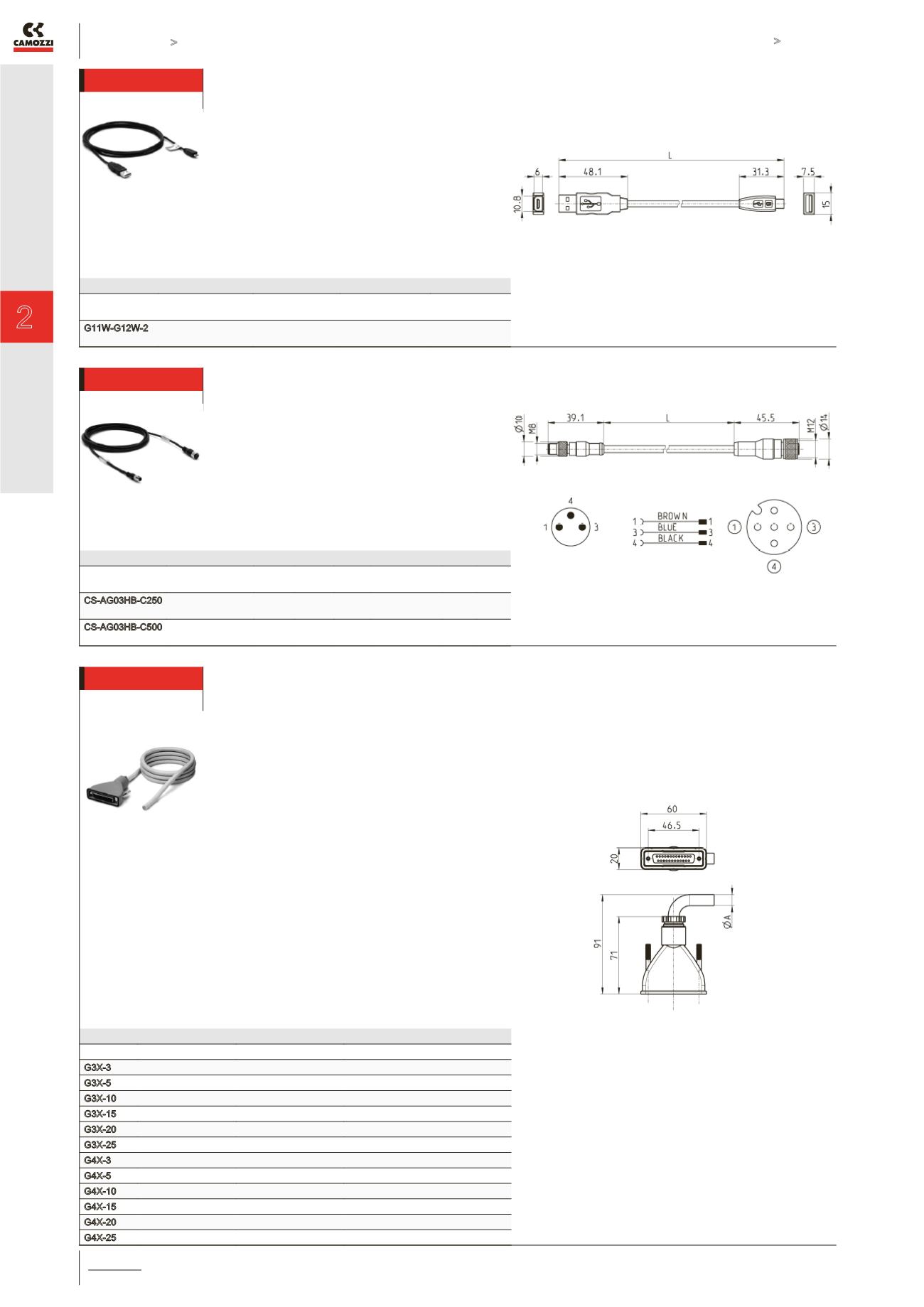 CAMOZZI

>

>

2

L
6
48.1
31.3
7.5
10.8
15

G11W-G12W-2

Ø10
M8
39.1
L
45.5
M12
Ø14

4
1
3

1
3
4
BROWN
BLUE
BLACK
1
3
4

1
3
4

CS-AG03HB-C250

CS-AG03HB-C500

60
46.5
20

91
71
ØA

G3X-3
G3X-5
G3X-10
G3X-15
G3X-20
G3X-25
G4X-3
G4X-5
G4X-10
G4X-15
G4X-20
G4X-25