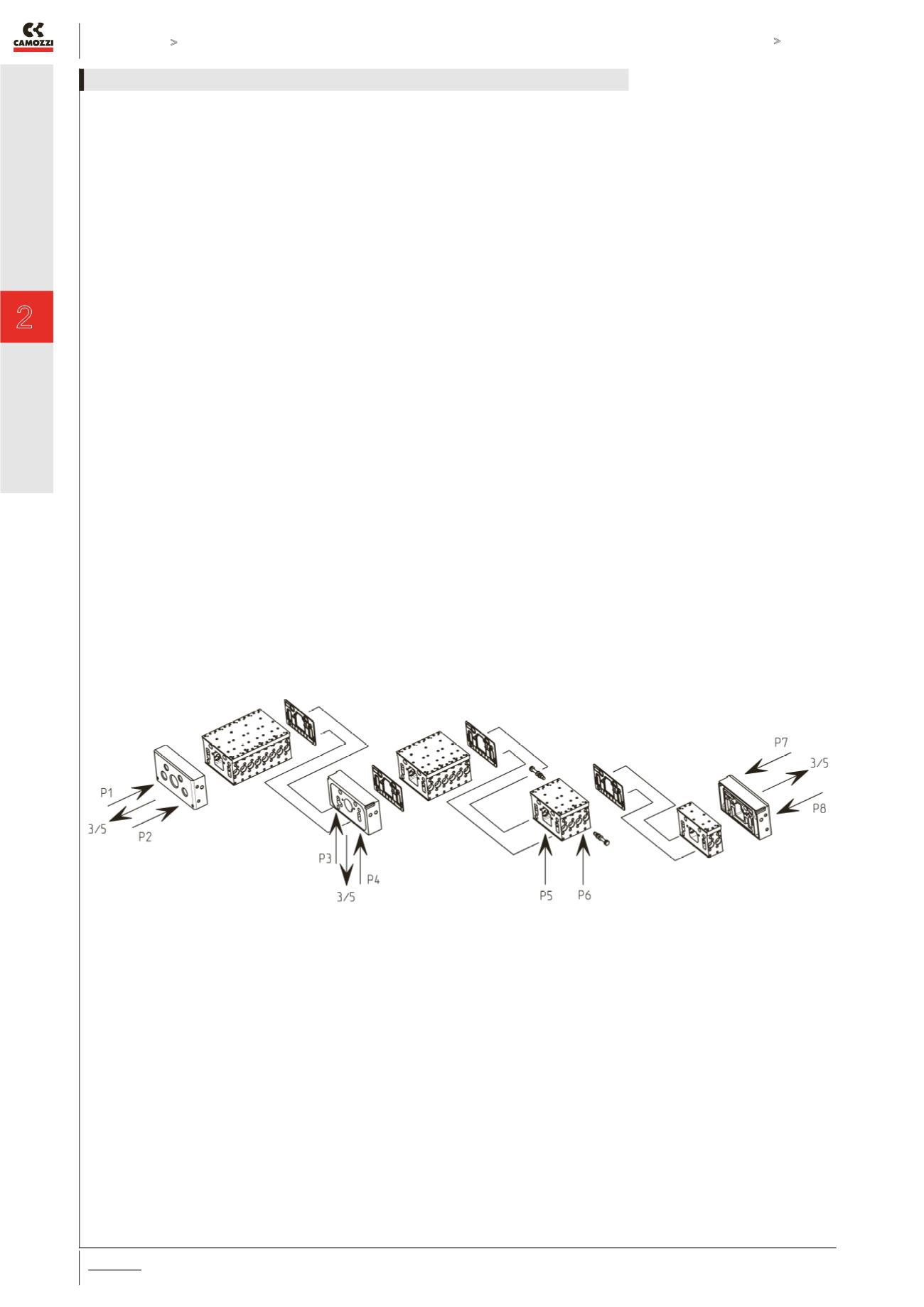 CAMOZZI

>

>

2

P1

3/5

P2

P3

3/5

P4

P5

P6

P7

3/5

P8