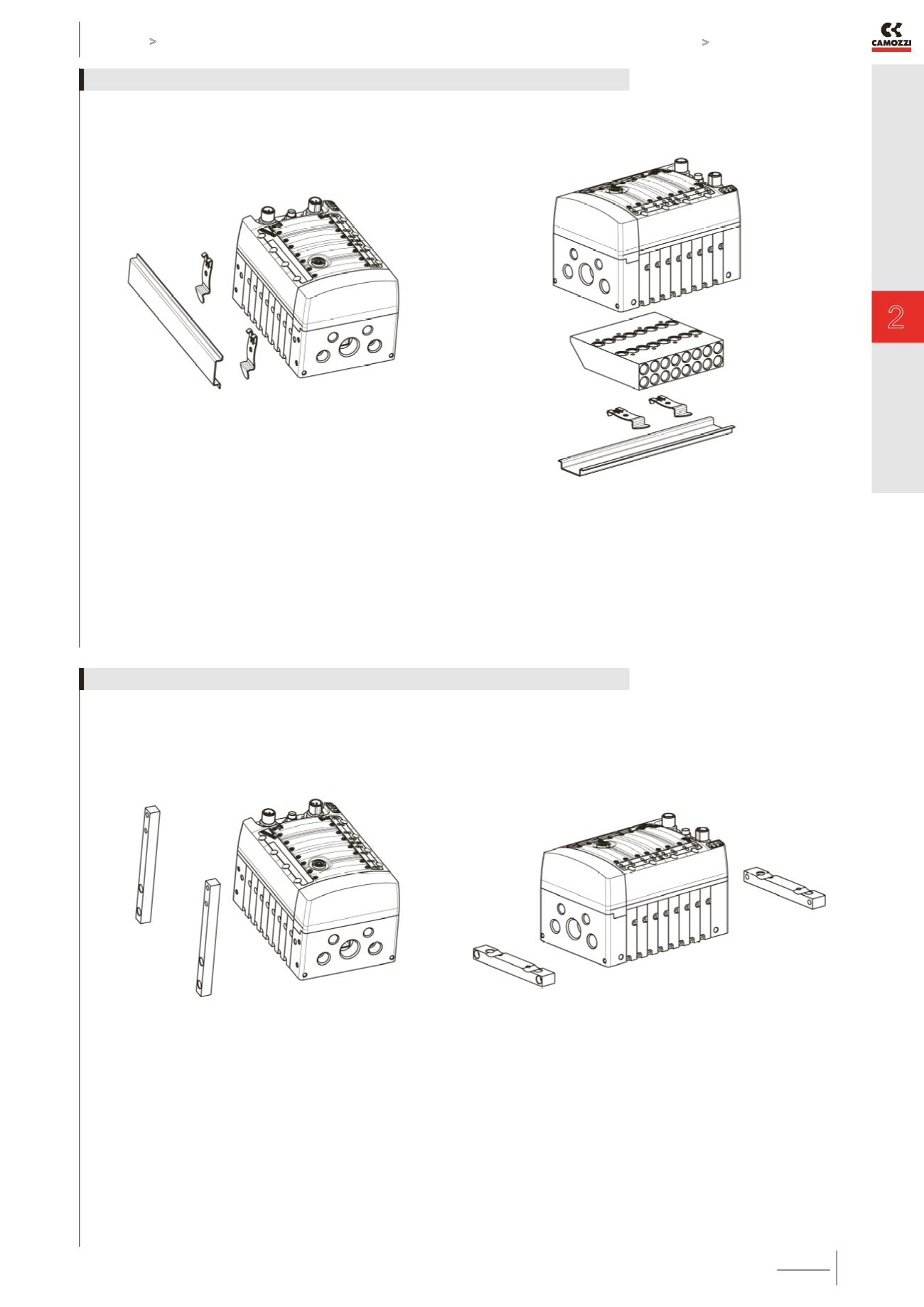 >

>

CAMOZZI

2