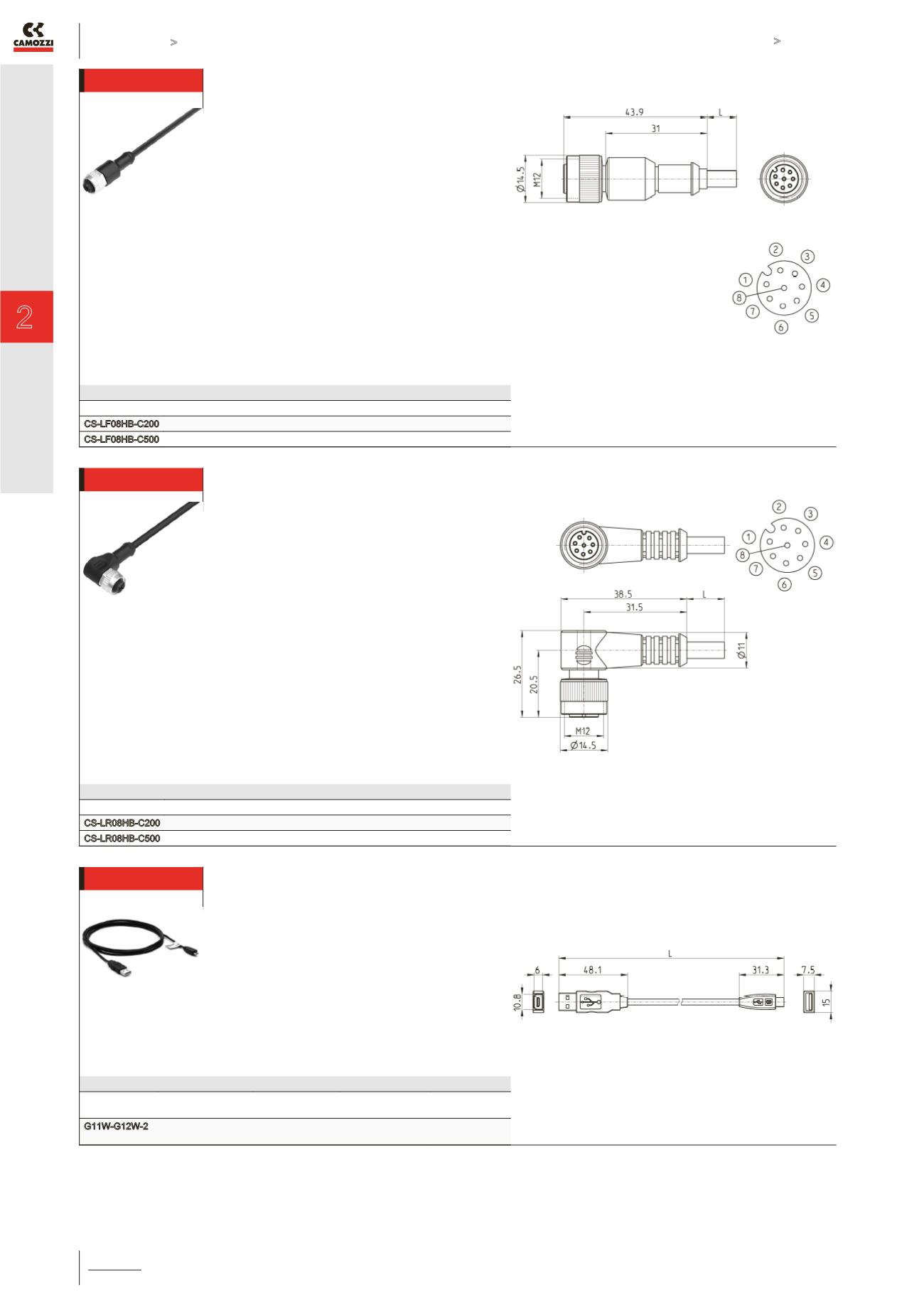 CAMOZZI

>

>

2

43.9

L

31

Ø14.5

M12

2
3
1
4
8
7
5
6

CS-LF08HB-C200
CS-LF08HB-C500

2
3
1
4
8
7
5
6

38.5

L

31.5

26.5

20.5

Ø11

M12

Ø14.5

CS-LR08HB-C200
CS-LR08HB-C500

L

6

48.1

31.3

7.5

10.8

15

G11W-G12W-2