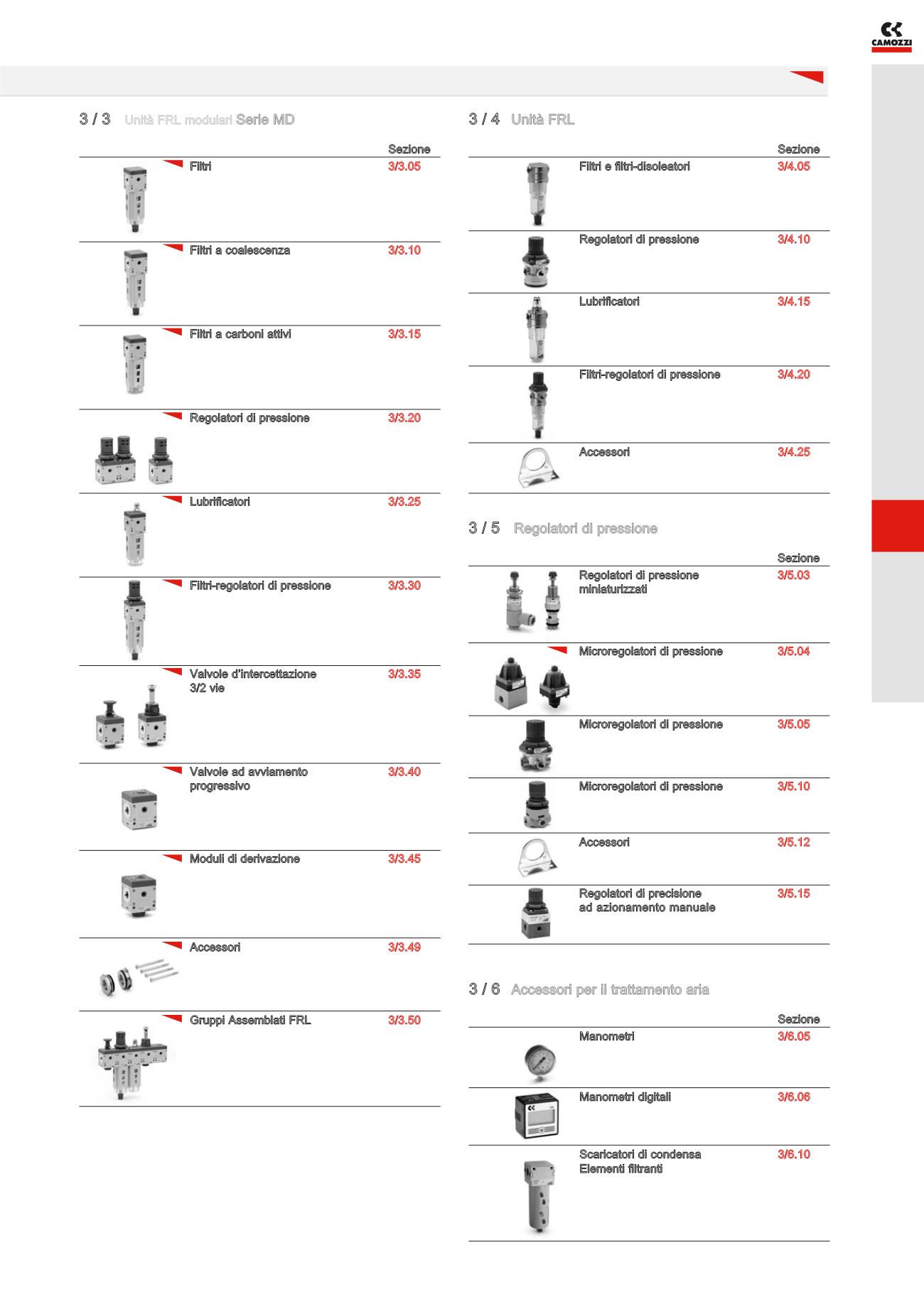 CAMOZZI

3 / 3 Unità FRL modulari Serie MD

| | Sezione |
|---|---|
| Filtri | 3/3.05 |
| Filtri a coalescenza | 3/3.10 |
| Filtri a carboni attivi | 3/3.15 |
| Regolatori di pressione | 3/3.20 |
| Lubrificatori | 3/3.25 |
| Filtri-regolatori di pressione | 3/3.30 |
| Valvole d'intercettazione 3/2 vie | 3/3.35 |
| Valvole ad avviamento progressivo | 3/3.40 |
| Moduli di derivazione | 3/3.45 |
| Accessori | 3/3.49 |
| Gruppi Assemblati FRL | 3/3.50 |

3 / 4 Unità FRL

| | Sezione |
|---|---|
| Filtri e filtri-disoleatori | 3/4.05 |
| Regolatori di pressione | 3/4.10 |
| Lubrificatori | 3/4.15 |
| Filtri-regolatori di pressione | 3/4.20 |
| Accessori | 3/4.25 |

3 / 5 Regolatori di pressione

| | Sezione |
|---|---|
| Regolatori di pressione miniaturizzati | 3/5.03 |
| Microregolatori di pressione | 3/5.04 |
| Microregolatori di pressione | 3/5.05 |
| Microregolatori di pressione | 3/5.10 |
| Accessori | 3/5.12 |
| Regolatori di precisione ad azionamento manuale | 3/5.15 |

3 / 6 Accessori per il trattamento aria

| | Sezione |
|---|---|
| Manometri | 3/6.05 |
| Manometri digitali | 3/6.06 |
| Scaricatori di condensa Elementi filtranti | 3/6.10 |