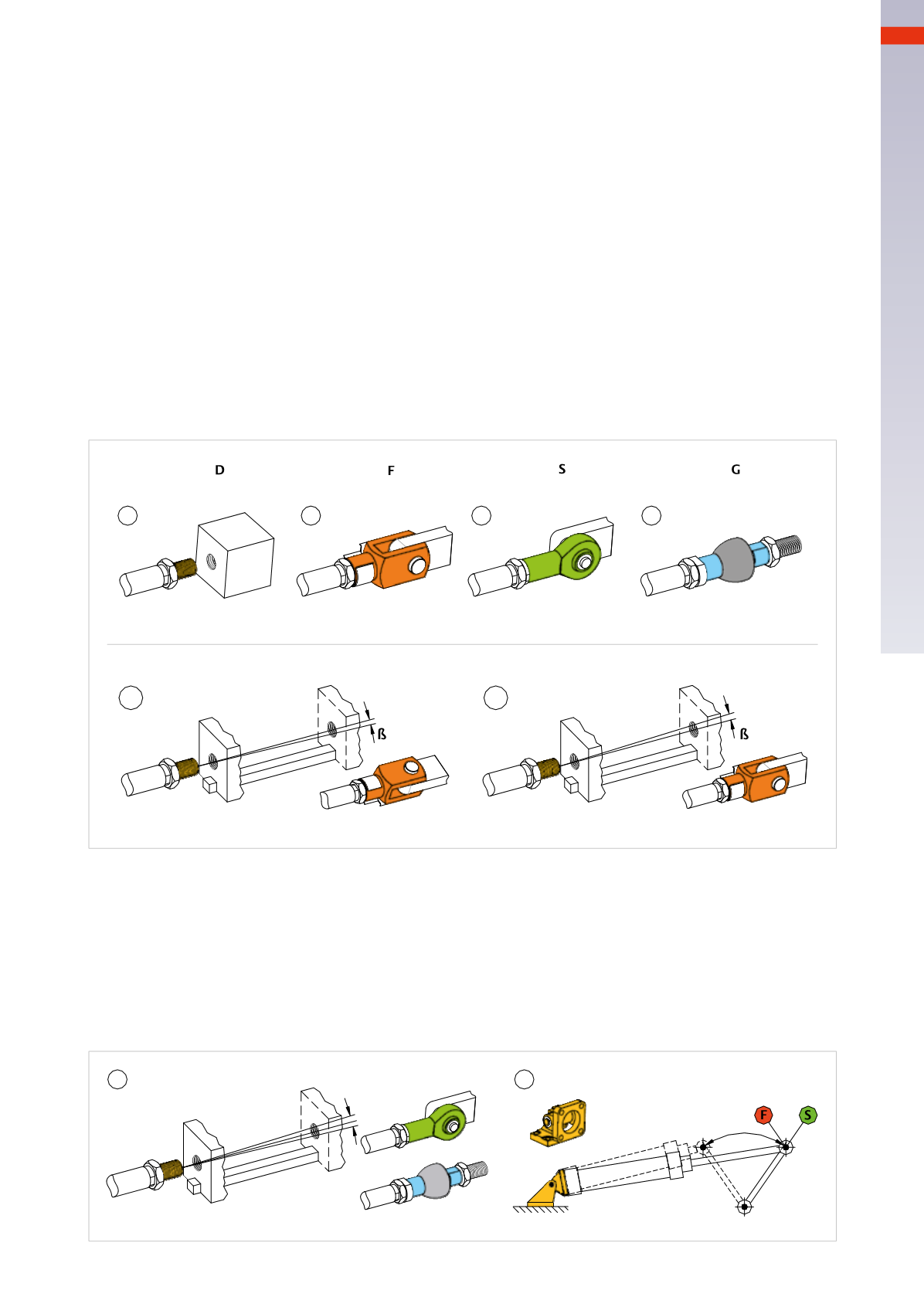 D

F

S

G

ß

ß

F

S