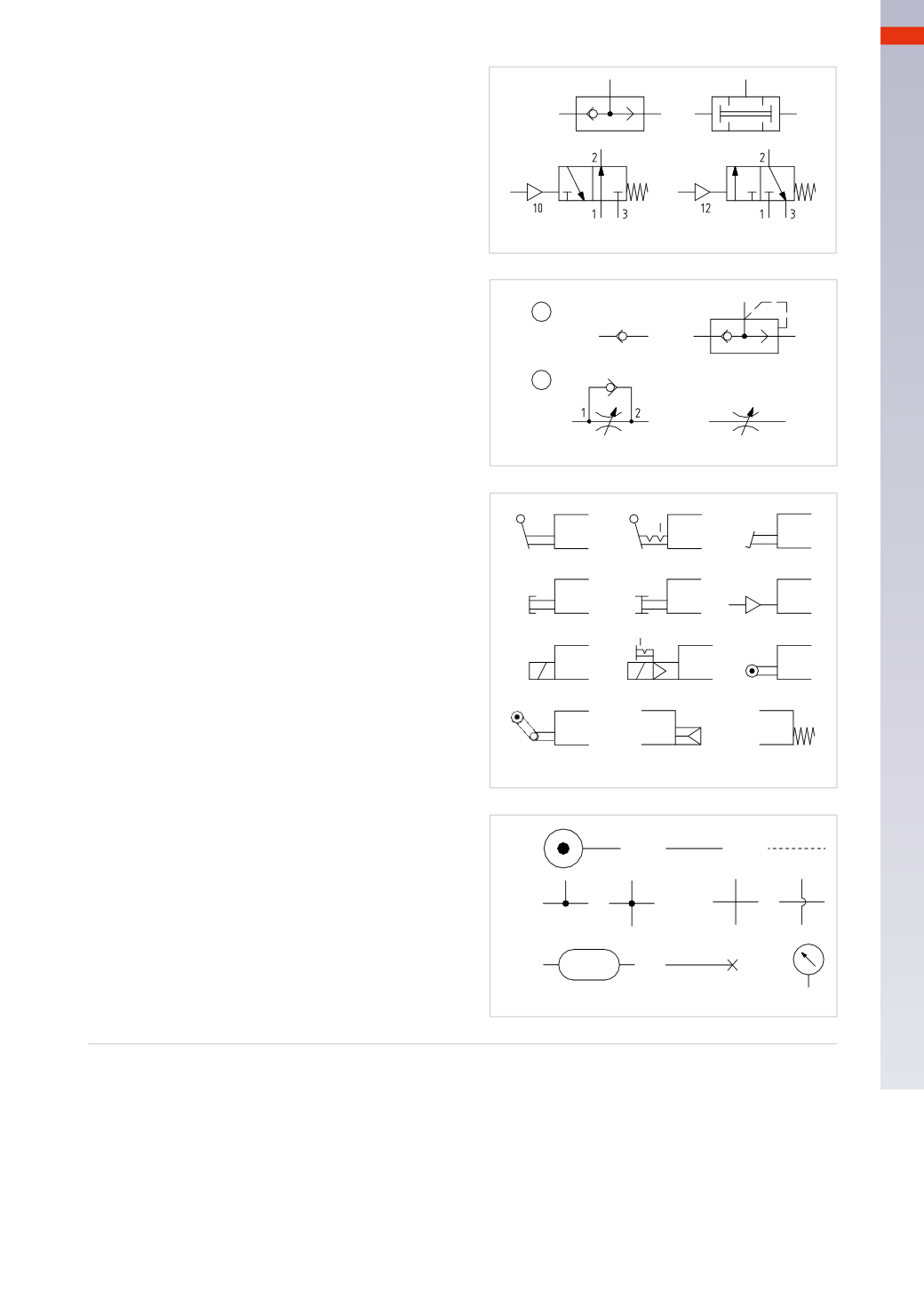 2
10
1
3
2
12
1
3
1
2