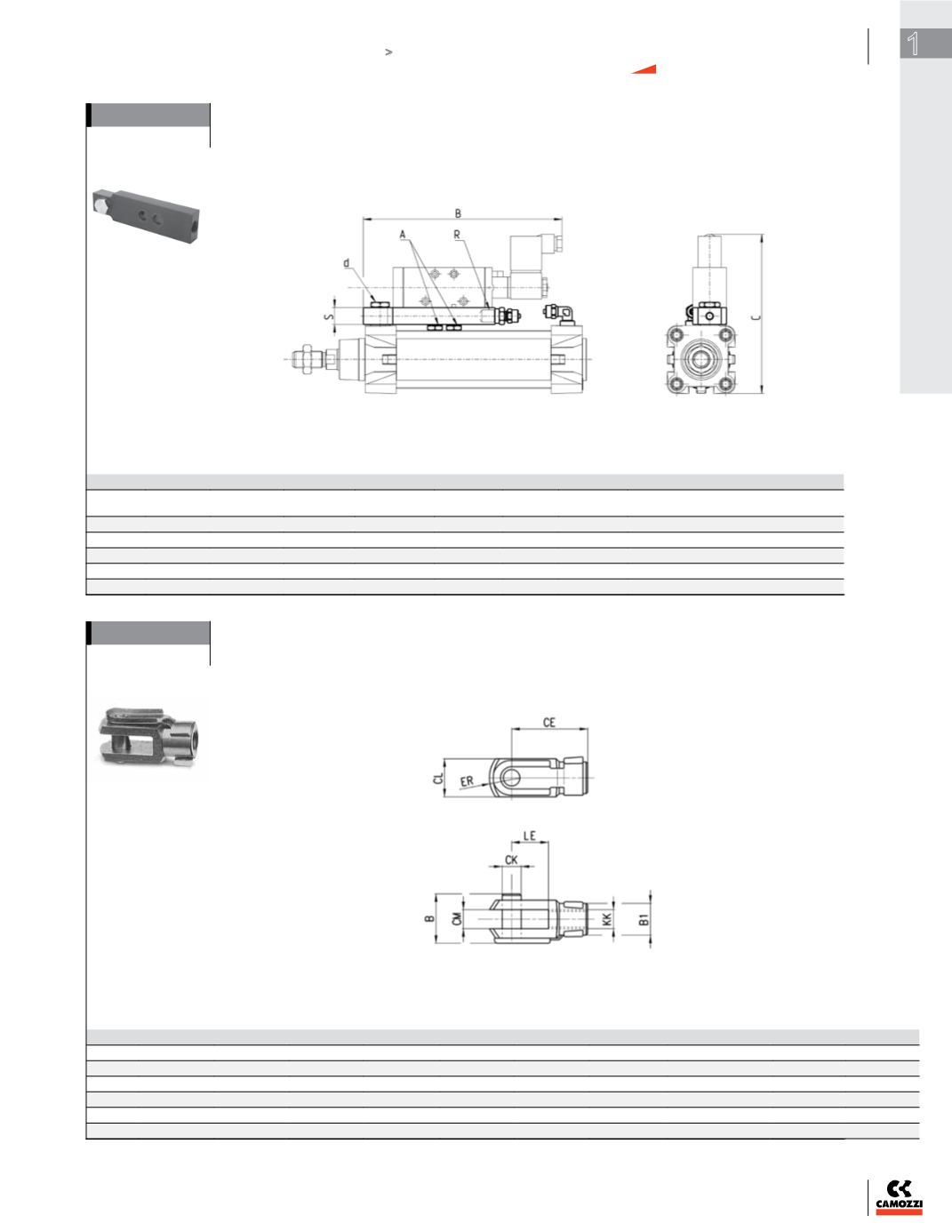 >

1

B

A

R

d

S

C

CE

CL

ER

LE

CK

B

CM

KK

B1

CAMOZZI