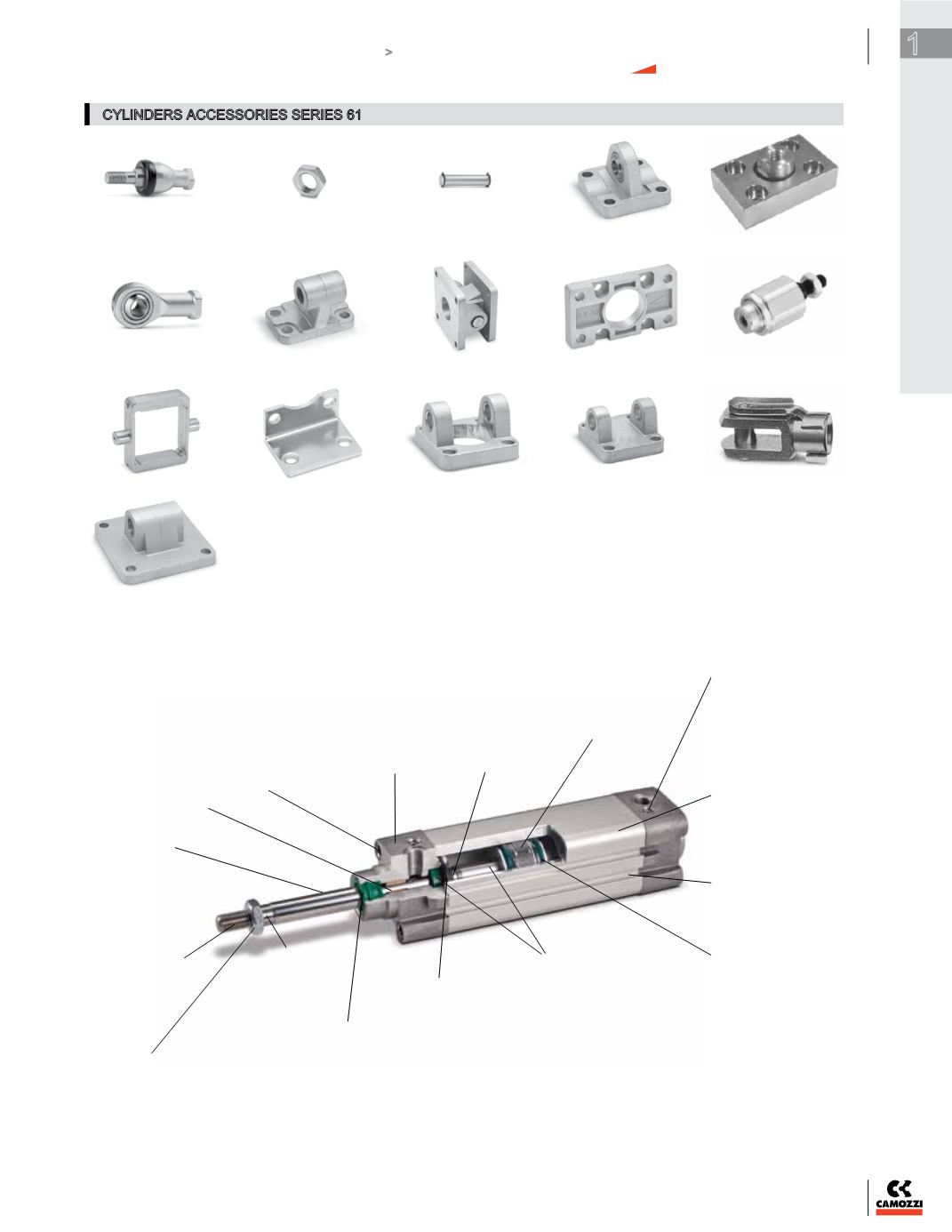 >

1

CYLINDERS ACCESSORIES SERIES 61

CAMOZZI