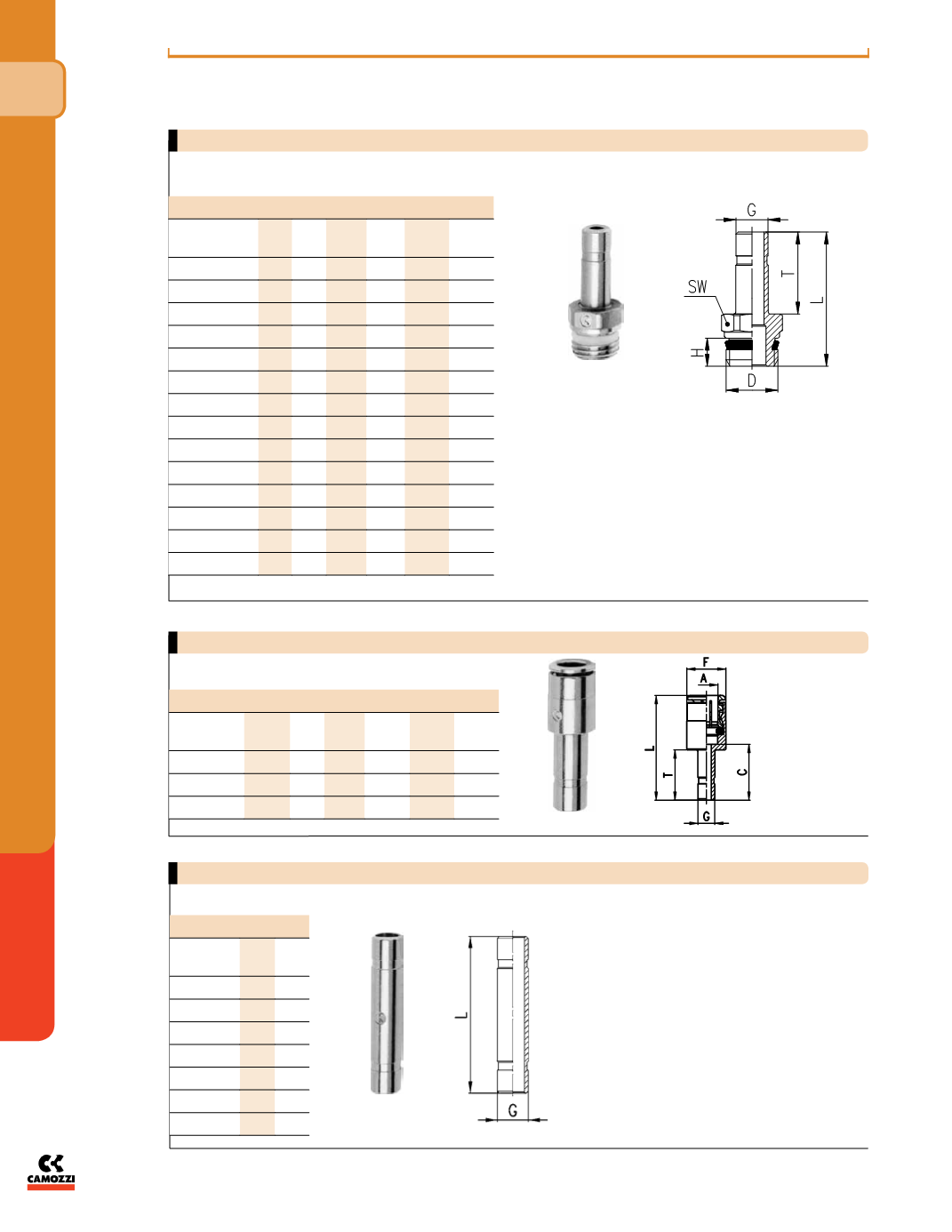 G
SW
T
L
H
D

F
A
L
T
C
G

L
G

CAMOZZI