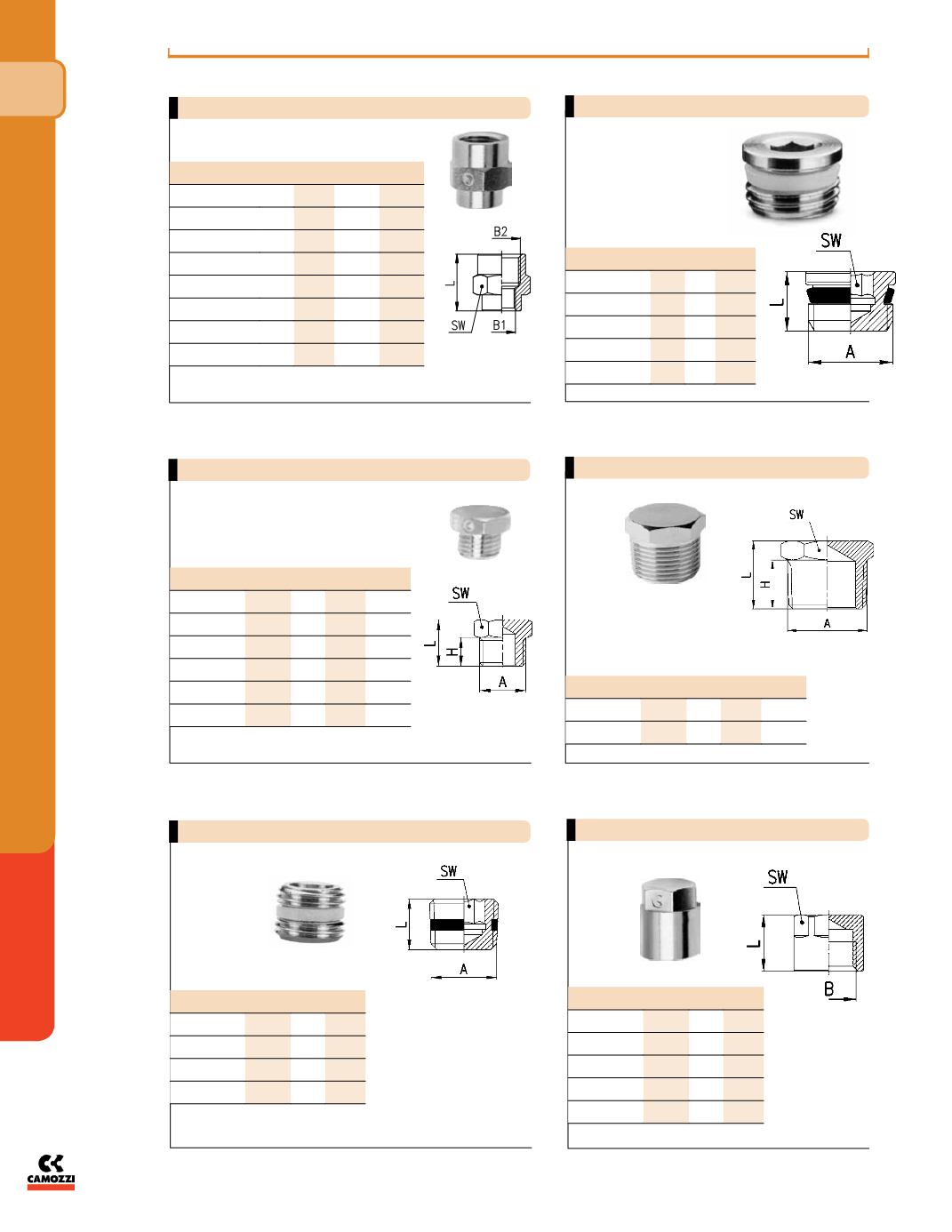 B2

L

SW

B1

SW

L

A

SW

L

H

A

SW

L

H

A

SW

L

A

SW

L

B

CAMOZZI